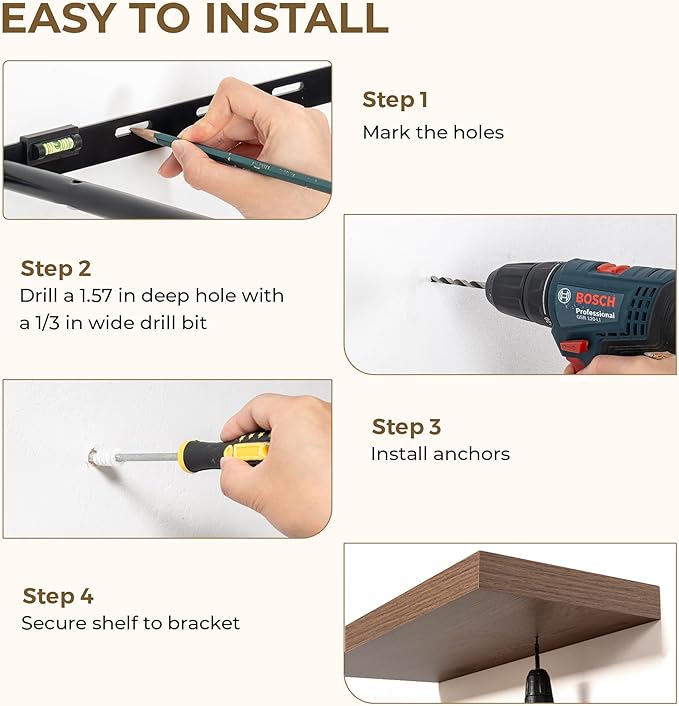 EASY TO INSTALL

Step 1
Mark the holes

Step 2
Drill a 1.57 in deep hole with a 1/3 in wide drill bit

BOSCH
Professional
GSR 120-LI

Step 3
Install anchors

Step 4
Secure shelf to bracket