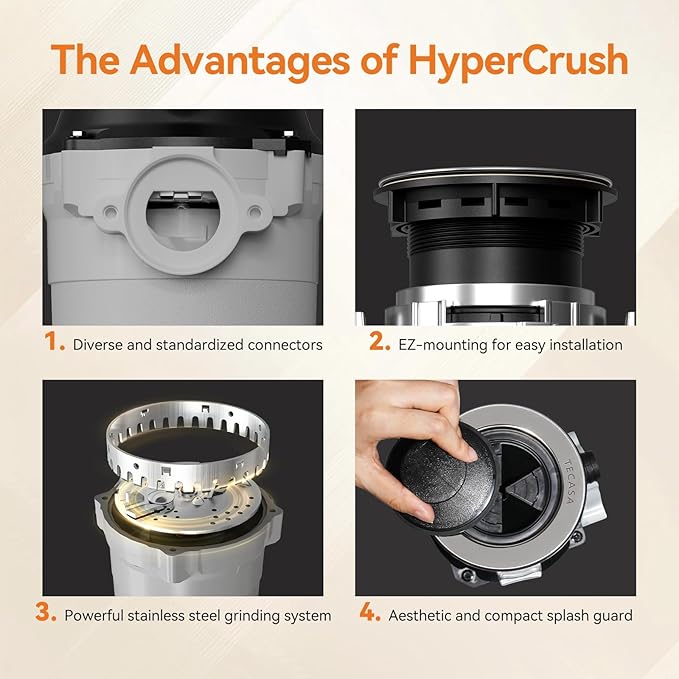 The Advantages of HyperCrush

1. Diverse and standardized connectors

2. EZ-mounting for easy installation

TECASA

3. Powerful stainless steel grinding system

4. Aesthetic and compact splash guard