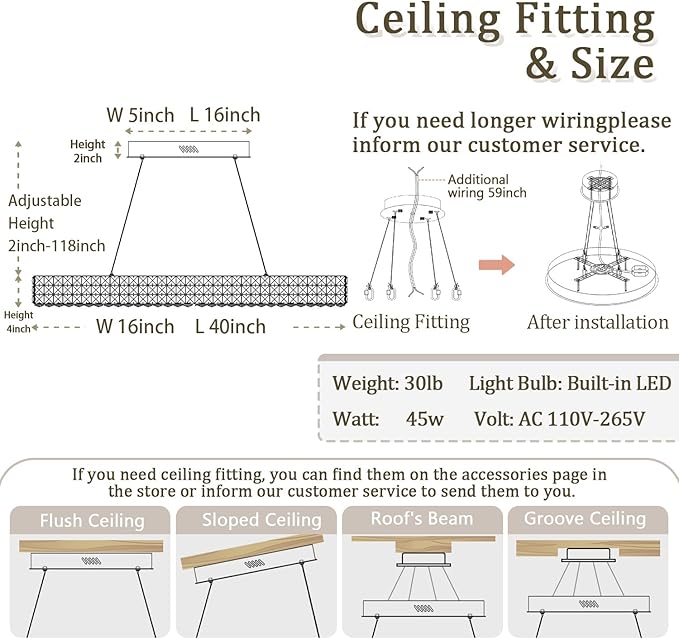 Ceiling Fitting & Size

W 5inch L 16inch

Height 2inch

Adjustable Height 2inch-118inch

Height 4inch

W 16inch L 40inch

If you need longer wiringplease inform our customer service.

Additional wiring 59inch

Ceiling Fitting

After installation

Weight: 30lb Light Bulb: Built-in LED

Watt: 45w Volt: AC 110V-265V

If you need ceiling fitting, you can find them on the accessories page in the store or inform our customer service to send them to you.

Flush Ceiling

Sloped Ceiling

Roof's Beam

Groove Ceiling