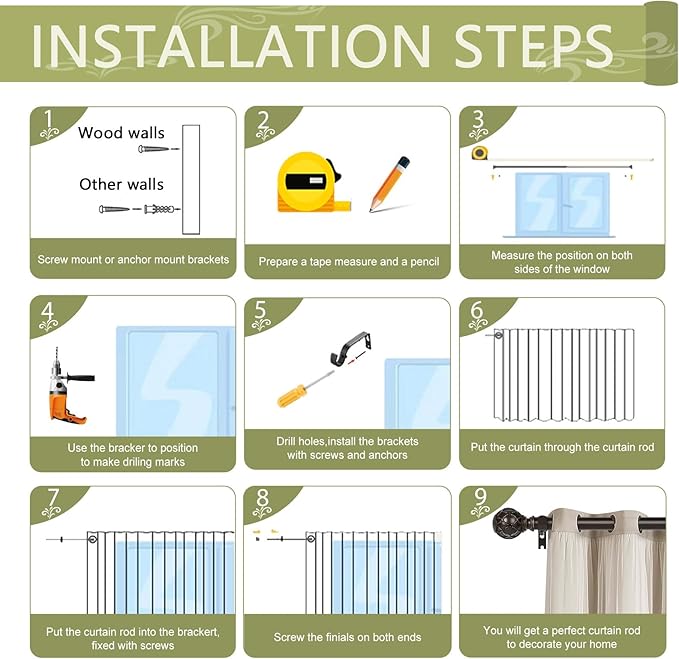 INSTALLATION STEPS

1

Wood walls

Other walls

Screw mount or anchor mount brackets

2

Prepare a tape measure and a pencil

3

Measure the position on both sides of the window

4

Use the bracker to position to make driling marks

5

Drill holes,install the brackets with screws and anchors

6

Put the curtain through the curtain rod

7

Put the curtain rod into the brackert, fixed with screws

8

Screw the finials on both ends

9

You will get a perfect curtain rod to decorate your home