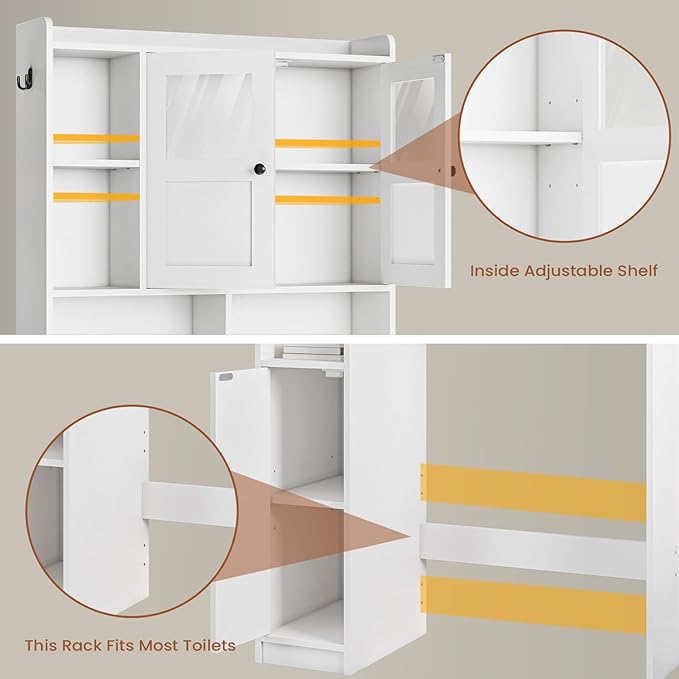 Inside Adjustable Shelf

This Rack Fits Most Toilets