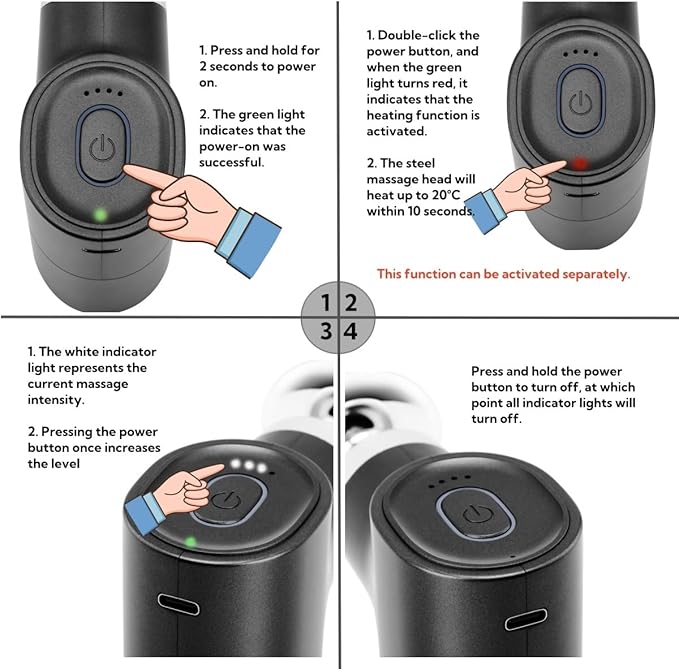 1. Press and hold for 2 seconds to power on.

2. The green light indicates that the power-on was successful.

1. Double-click the power button, and when the green light turns red, it indicates that the heating function is activated.

2. The steel massage head will heat up to 20°C within 10 seconds.

This function can be activated separately.

1 2
3 4

1. The white indicator light represents the current massage intensity.

2. Pressing the power button once increases the level

Press and hold the power button to turn off, at which point all indicator lights will turn off.