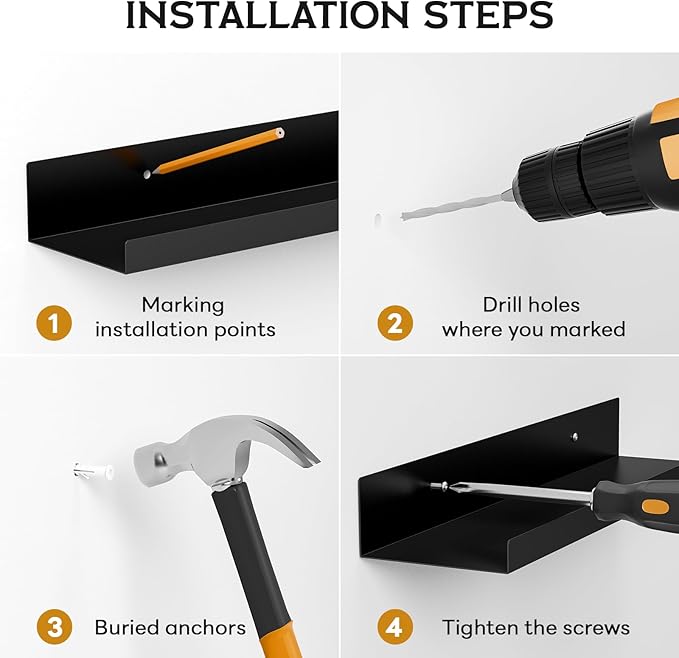 INSTALLATION STEPS

1 Marking installation points

2 Drill holes where you marked

3 Buried anchors

4 Tighten the screws