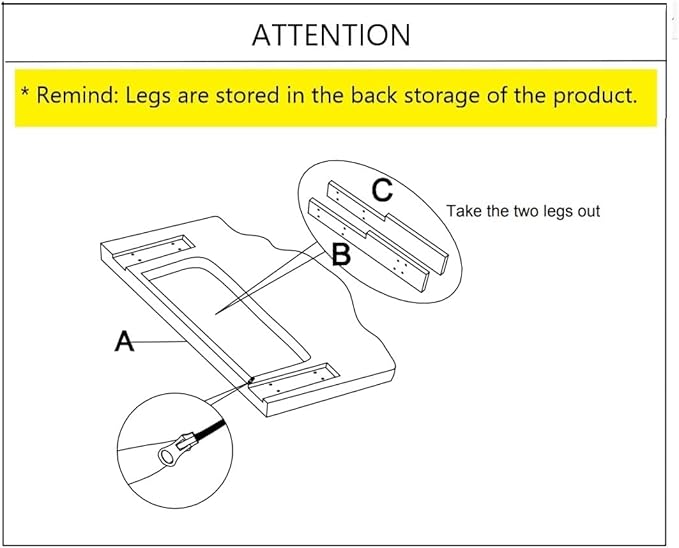 ATTENTION

* Remind: Legs are stored in the back storage of the product.

C

Take the two legs out

B

A