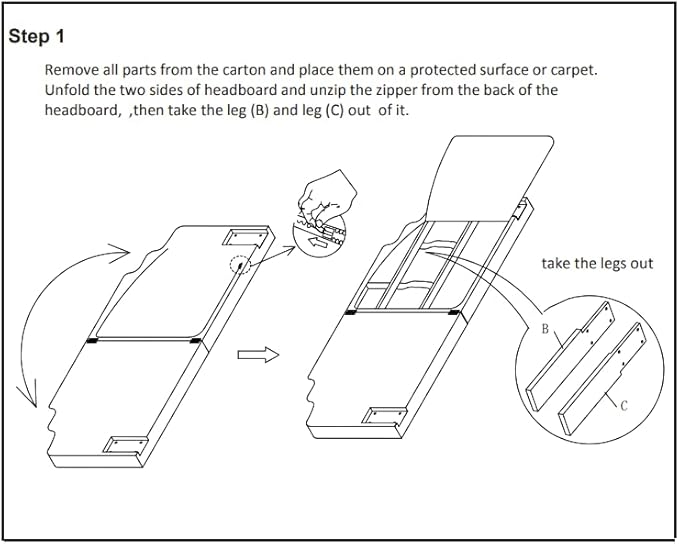 Step 1

Remove all parts from the carton and place them on a protected surface or carpet. Unfold the two sides of headboard and unzip the zipper from the back of the headboard, ,then take the leg (B) and leg (C) out of it.

take the legs out

B

C